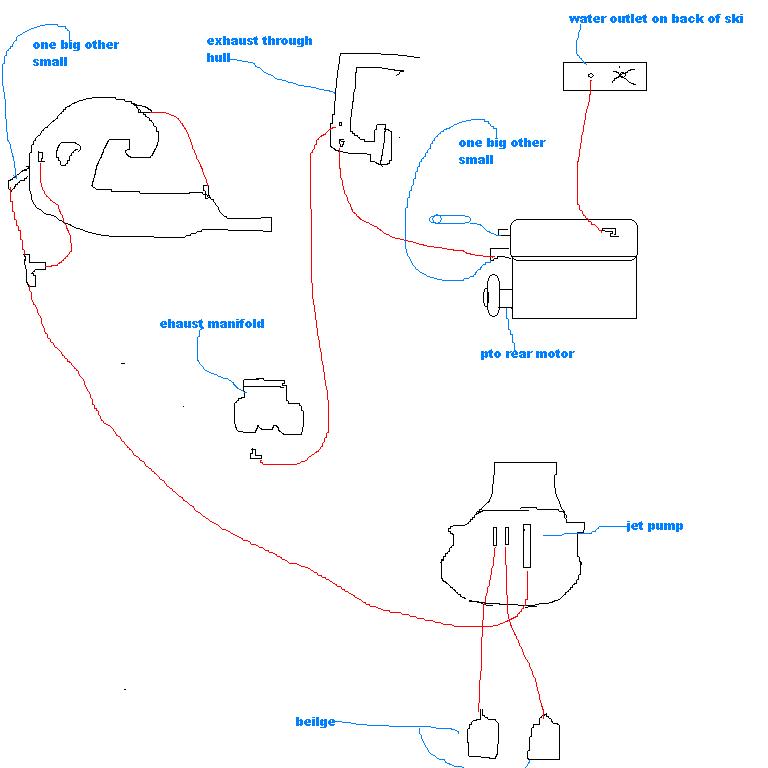 one big other small

exhaust through hull

water outlet on back of ski

one big other small

ehaust manifold

pto rear motor

jet pump

beilge