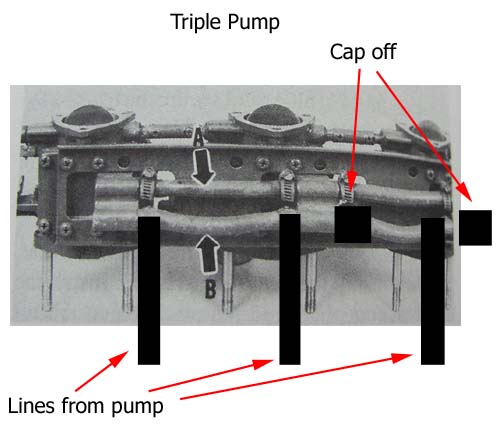 Triple Pump

Cap off

A

B

Lines from pump